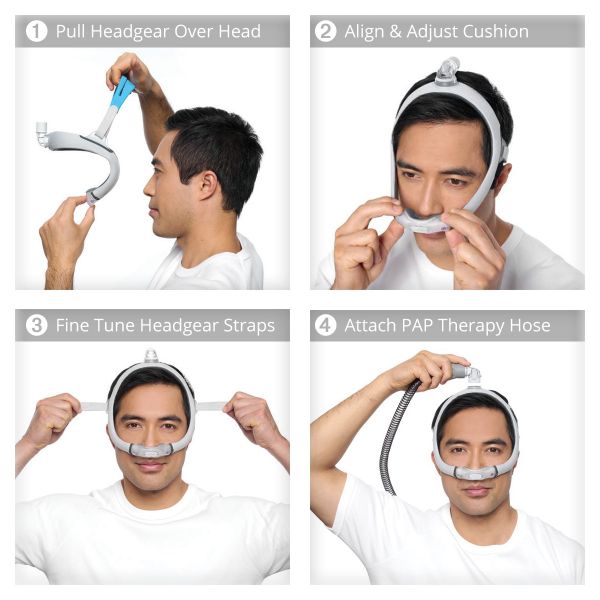 1 Pull Headgear Over Head

2 Align & Adjust Cushion

3 Fine Tune Headgear Straps

4 Attach PAP Therapy Hose